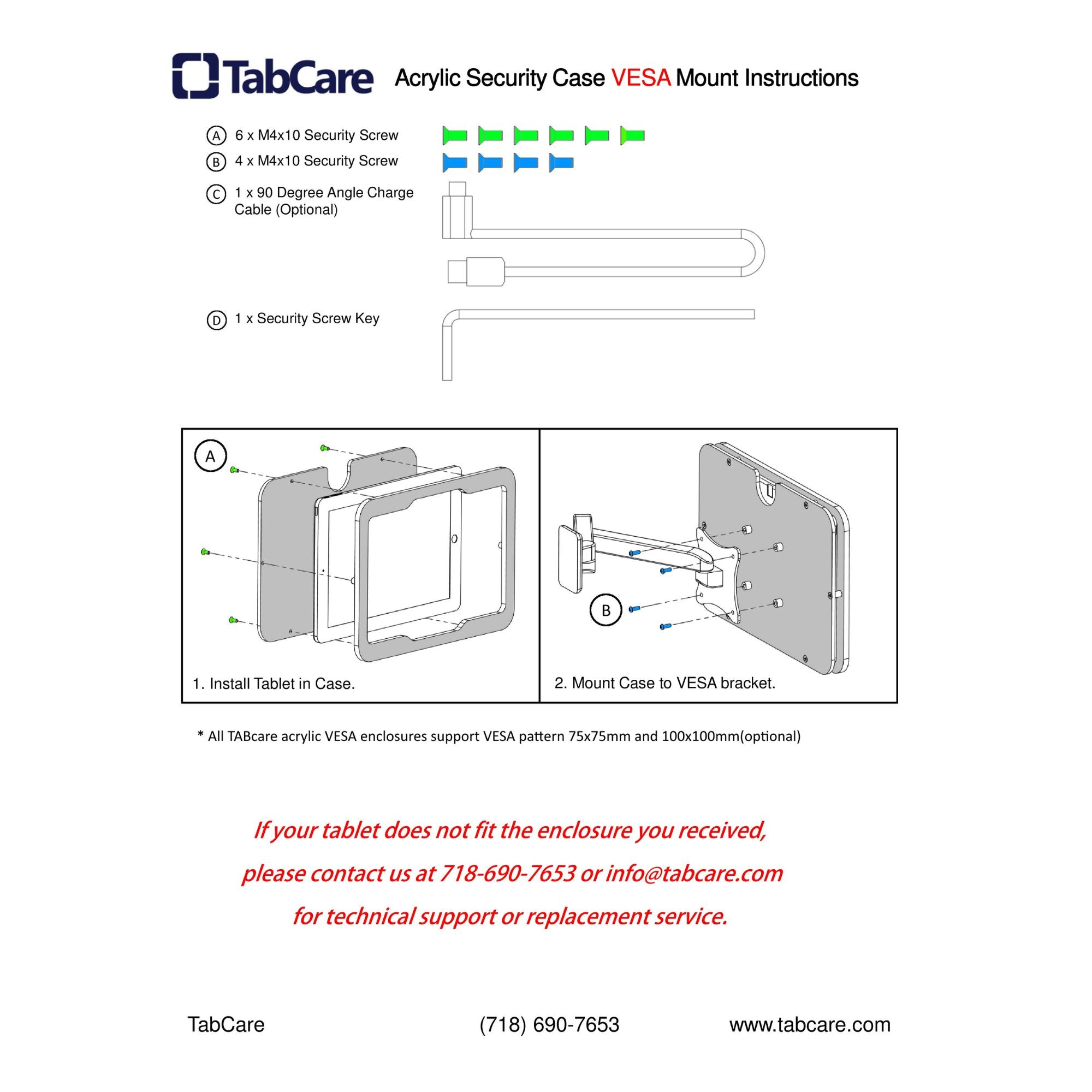 TabCare Acrylic Security Case VESA Mount Instructions

A 6 x M4x10 Security Screw
B 4 x M4x10 Security Screw
C 1 x 90 Degree Angle Charge Cable (Optional)

D 1 x Security Screw Key

A

1. Install Tablet in Case.

B

2. Mount Case to VESA bracket.

* All TABcare acrylic VESA enclosures support VESA pattern 75x75mm and 100x100mm(optional)

If your tablet does not fit the enclosure you received,

please contact us at 718-690-7653 or info@tabcare.com

for technical support or replacement service.

TabCare (718) 690-7653 www.tabcare.com