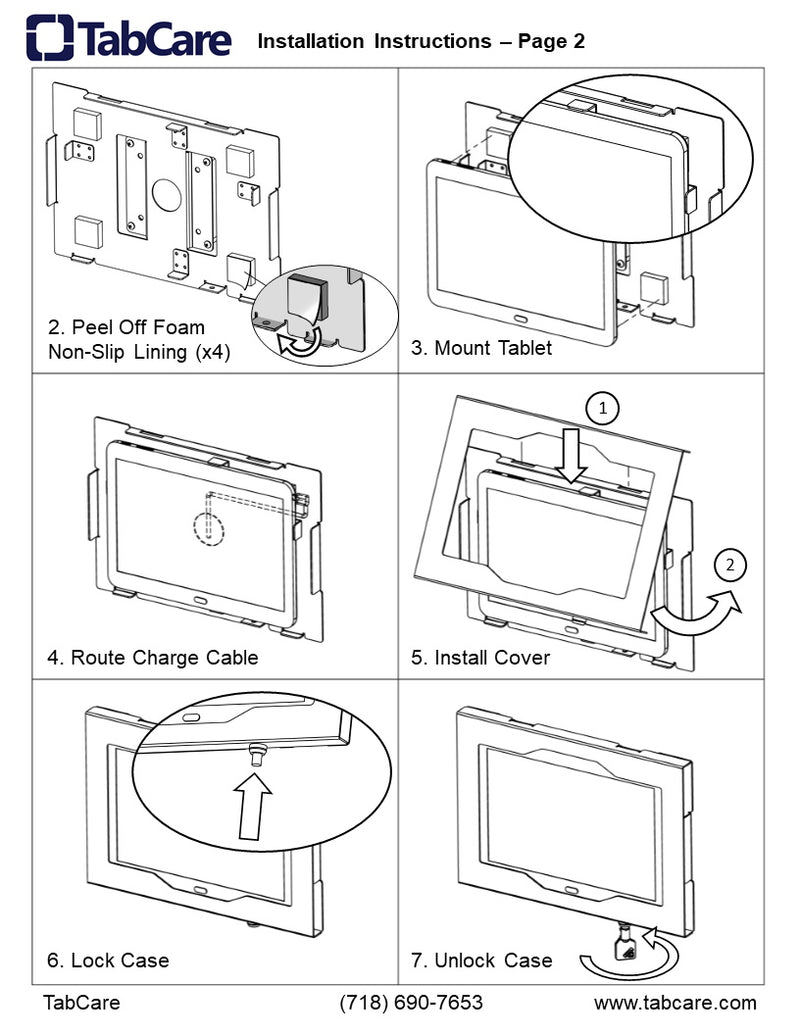 TabCare Installation Instructions – Page 2

2. Peel Off Foam Non-Slip Lining (x4)

3. Mount Tablet

4. Route Charge Cable

1

2

5. Install Cover

6. Lock Case

7. Unlock Case

TabCare (718) 690-7653 www.tabcare.com