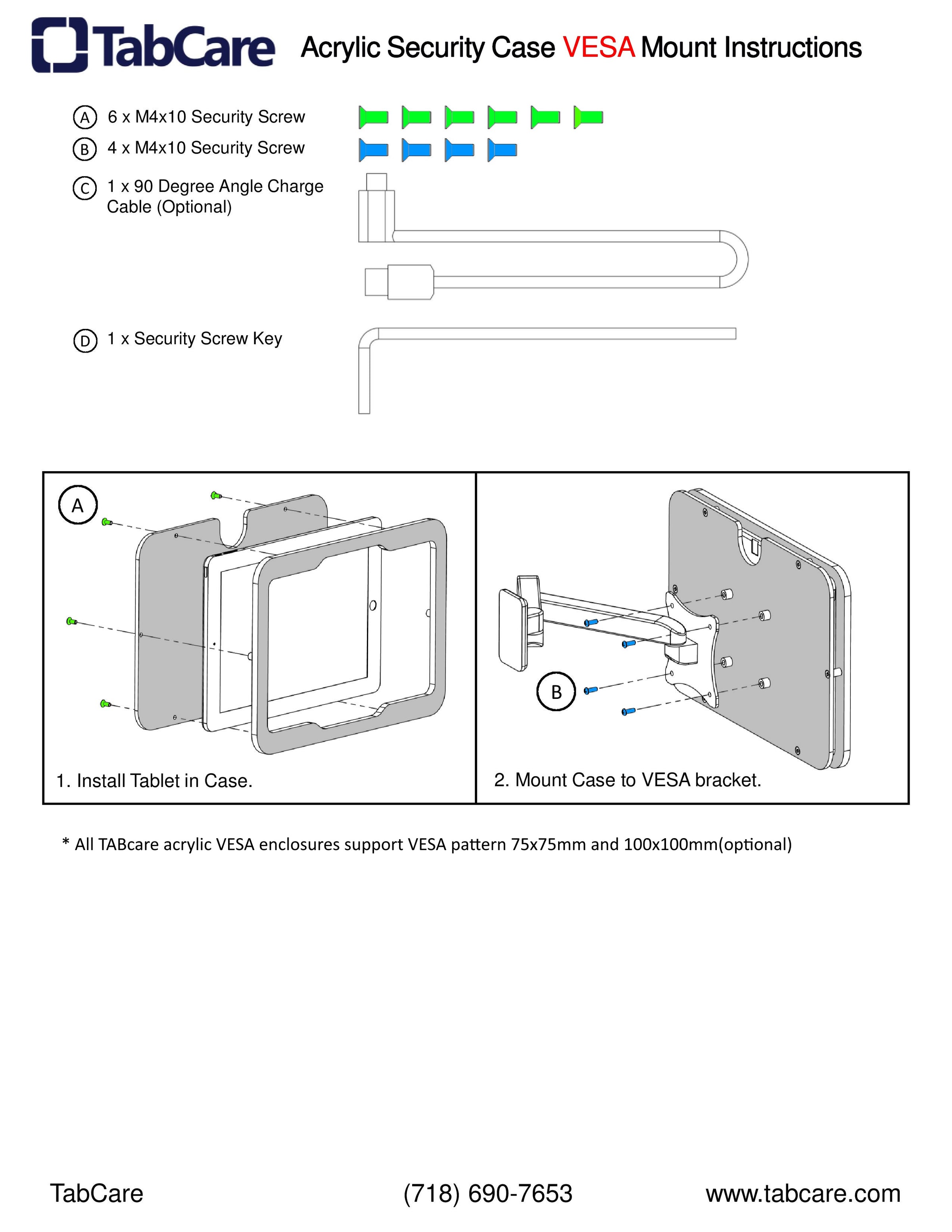 TabCare Acrylic Security Case VESA Mount Instructions

A 6 x M4x10 Security Screw

B 4 x M4x10 Security Screw

C 1 x 90 Degree Angle Charge Cable (Optional)

D 1 x Security Screw Key

A

1. Install Tablet in Case.

B

2. Mount Case to VESA bracket.

* All TABcare acrylic VESA enclosures support VESA pattern 75x75mm and 100x100mm(optional)

TabCare (718) 690-7653 www.tabcare.com